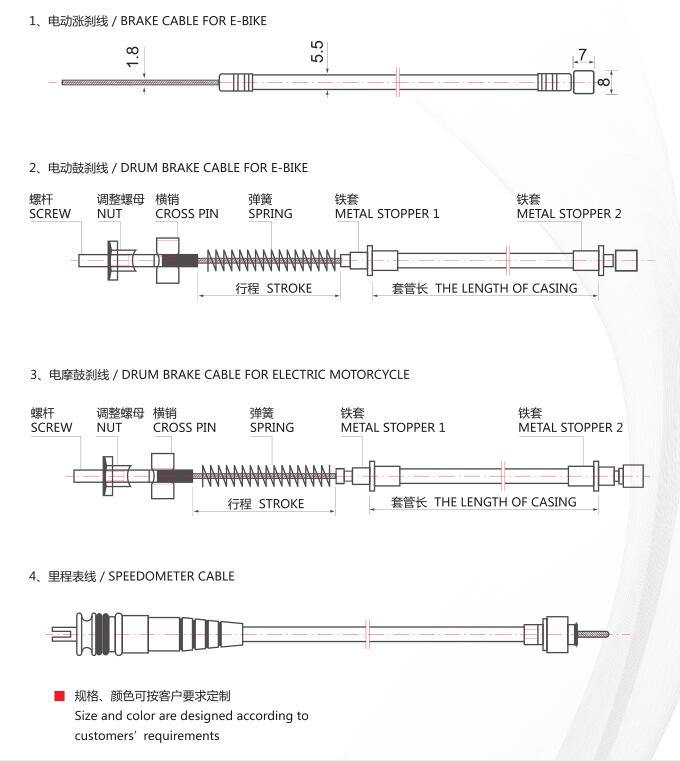 1、电动涨刹线 / BRAKE CABLE FOR E-BIKE

1.8

5.5

7

8

2、电动鼓刹线 / DRUM BRAKE CABLE FOR E-BIKE

螺杆
SCREW

调整螺母
NUT

横销
CROSS PIN

弹簧
SPRING

铁套
METAL STOPPER 1

铁套
METAL STOPPER 2

行程 STROKE

套管长 THE LENGTH OF CASING

3、电摩鼓刹线 / DRUM BRAKE CABLE FOR ELECTRIC MOTORCYCLE

螺杆
SCREW

调整螺母
NUT

横销
CROSS PIN

弹簧
SPRING

铁套
METAL STOPPER 1

铁套
METAL STOPPER 2

行程 STROKE

套管长 THE LENGTH OF CASING

4、里程表线 / SPEEDOMETER CABLE

规格、颜色可按客户要求定制
Size and color are designed according to customers' requirements